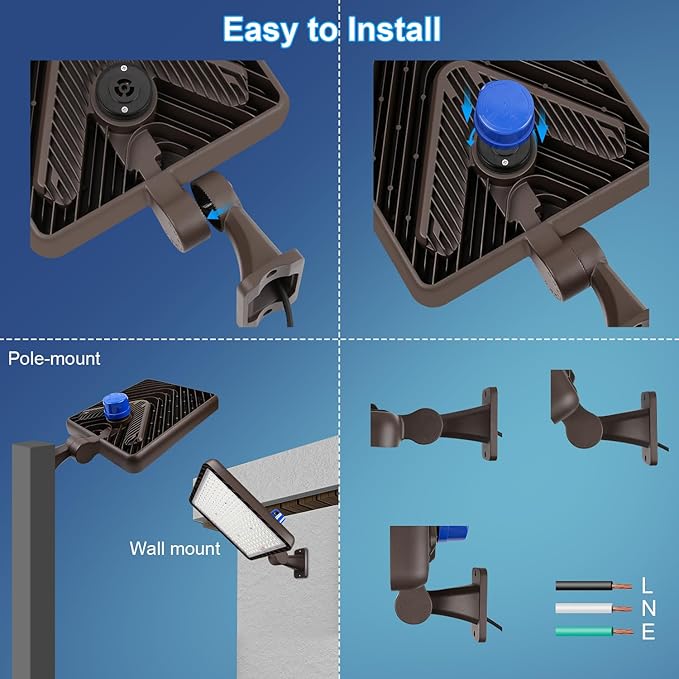 Easy to Install

Pole-mount

Wall mount

L
N
E