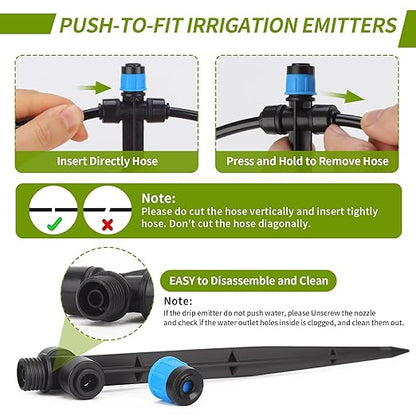 PUSH-TO-FIT IRRIGATION EMITTERS

Insert Directly Hose

Press and Hold to Remove Hose

Note:
Please do cut the hose vertically and insert tightly hose. Don't cut the hose diagonally.

EASY to Disassemble and Clean

Note:
If the drip emitter do not push water, please Unscrew the nozzle and check if the water outlet holes inside is clogged, and clean them out.