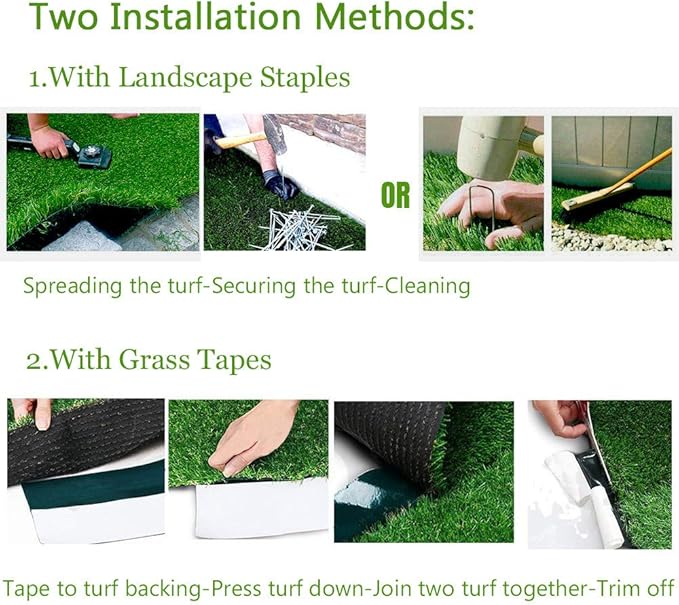 Two Installation Methods:

1.With Landscape Staples

OR

Spreading the turf-Securing the turf-Cleaning

2.With Grass Tapes

Tape to turf backing-Press turf down-Join two turf together-Trim off