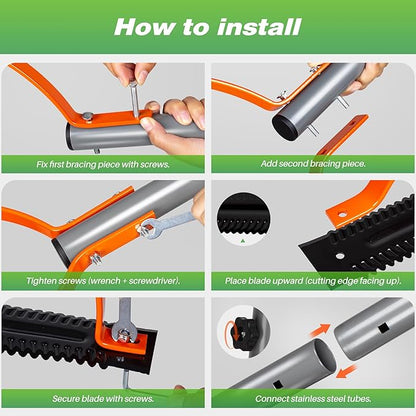 How to install

Fix first bracing piece with screws.

Add second bracing piece.

Tighten screws (wrench + screwdriver).

Place blade upward (cutting edge facing up).

Secure blade with screws.

Connect stainless steel tubes.