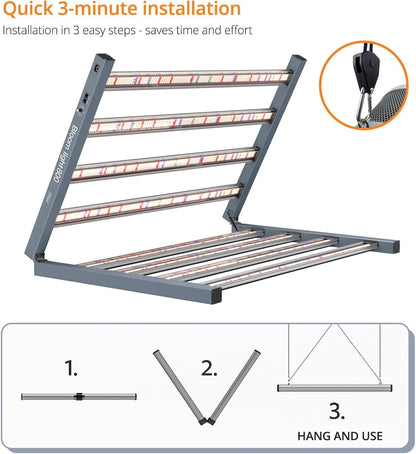 Quick 3-minute installation

Installation in 3 easy steps - saves time and effort

Bloom light 800

1.

2.

3.

HANG AND USE