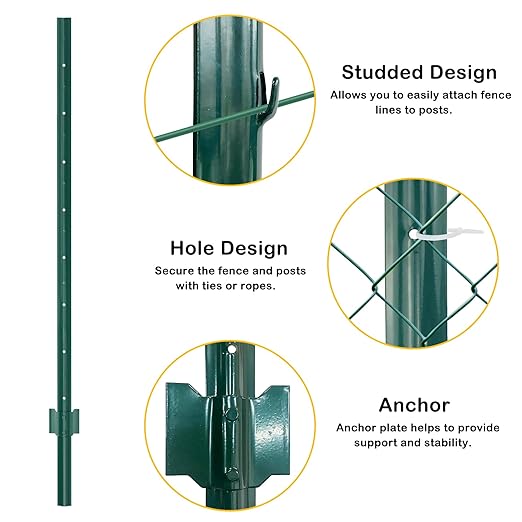 Studded Design
Allows you to easily attach fence lines to posts.

Hole Design
Secure the fence and posts with ties or ropes.

Anchor
Anchor plate helps to provide support and stability.