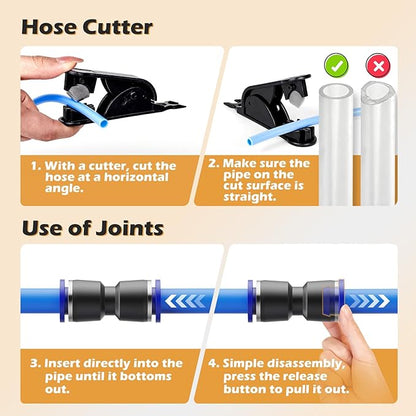 Hose Cutter

1. With a cutter, cut the hose at a horizontal angle.

2. Make sure the pipe on the cut surface is straight.

Use of Joints

3. Insert directly into the pipe until it bottoms out.

4. Simple disassembly, press the release button to pull it out.