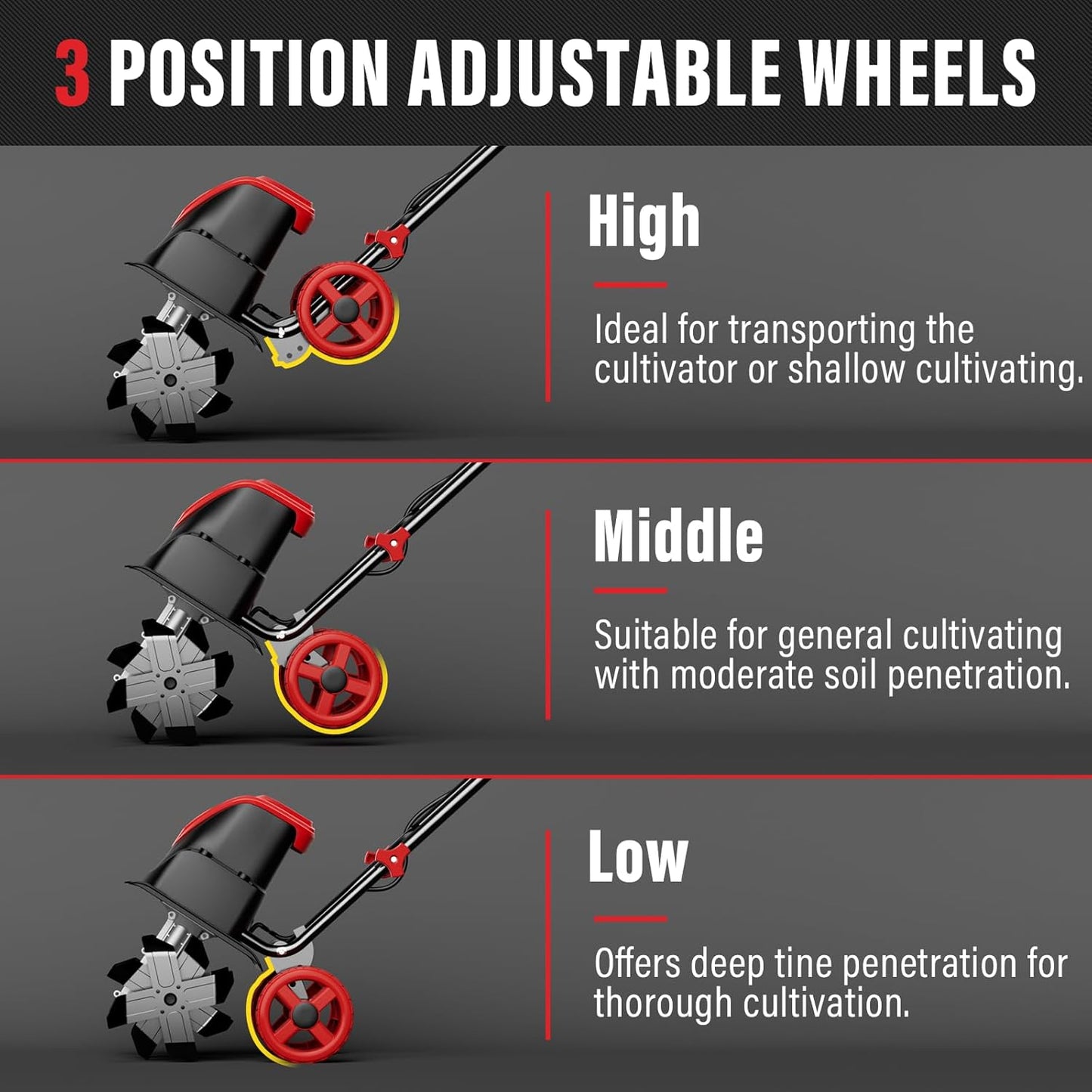 3 POSITION ADJUSTABLE WHEELS

High

Ideal for transporting the cultivator or shallow cultivating.

Middle

Suitable for general cultivating with moderate soil penetration.

Low

Offers deep tine penetration for thorough cultivation.