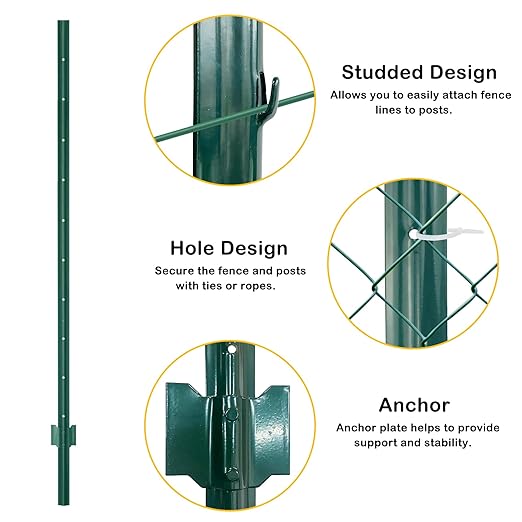 Studded Design
Allows you to easily attach fence lines to posts.

Hole Design
Secure the fence and posts with ties or ropes.

Anchor
Anchor plate helps to provide support and stability.