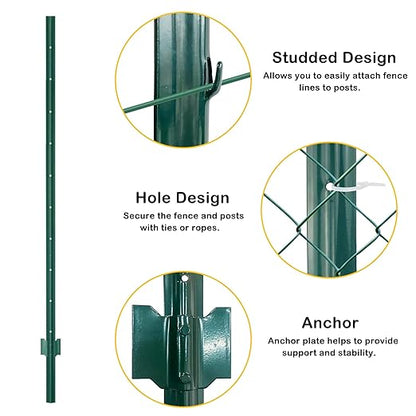 Studded Design
Allows you to easily attach fence lines to posts.

Hole Design
Secure the fence and posts with ties or ropes.

Anchor
Anchor plate helps to provide support and stability.