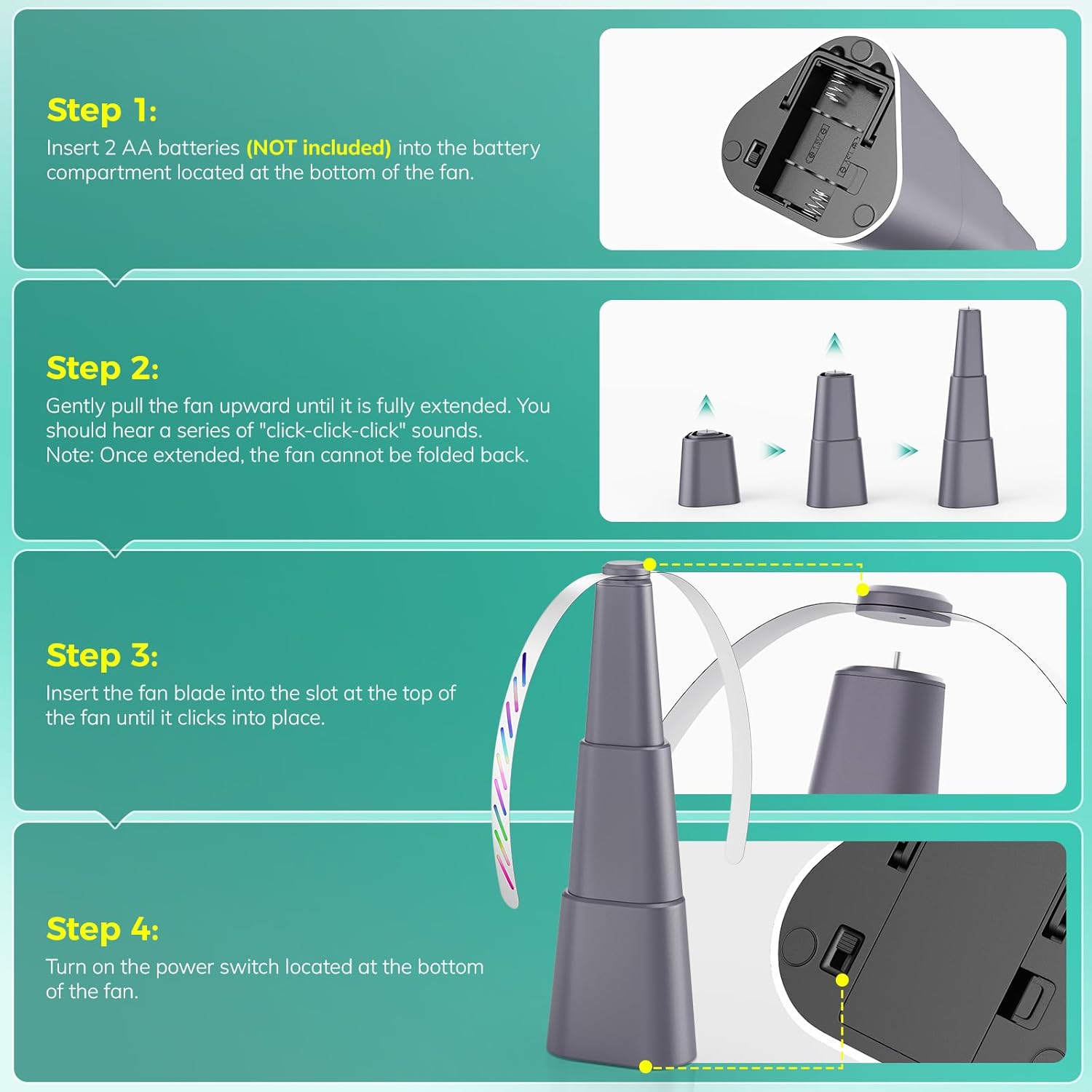 Step 1:
Insert 2 AA batteries (NOT included) into the battery compartment located at the bottom of the fan.

Step 2:
Gently pull the fan upward until it is fully extended. You should hear a series of "click-click-click" sounds.
Note: Once extended, the fan cannot be folded back.

Step 3:
Insert the fan blade into the slot at the top of the fan until it clicks into place.

Step 4:
Turn on the power switch located at the bottom of the fan.