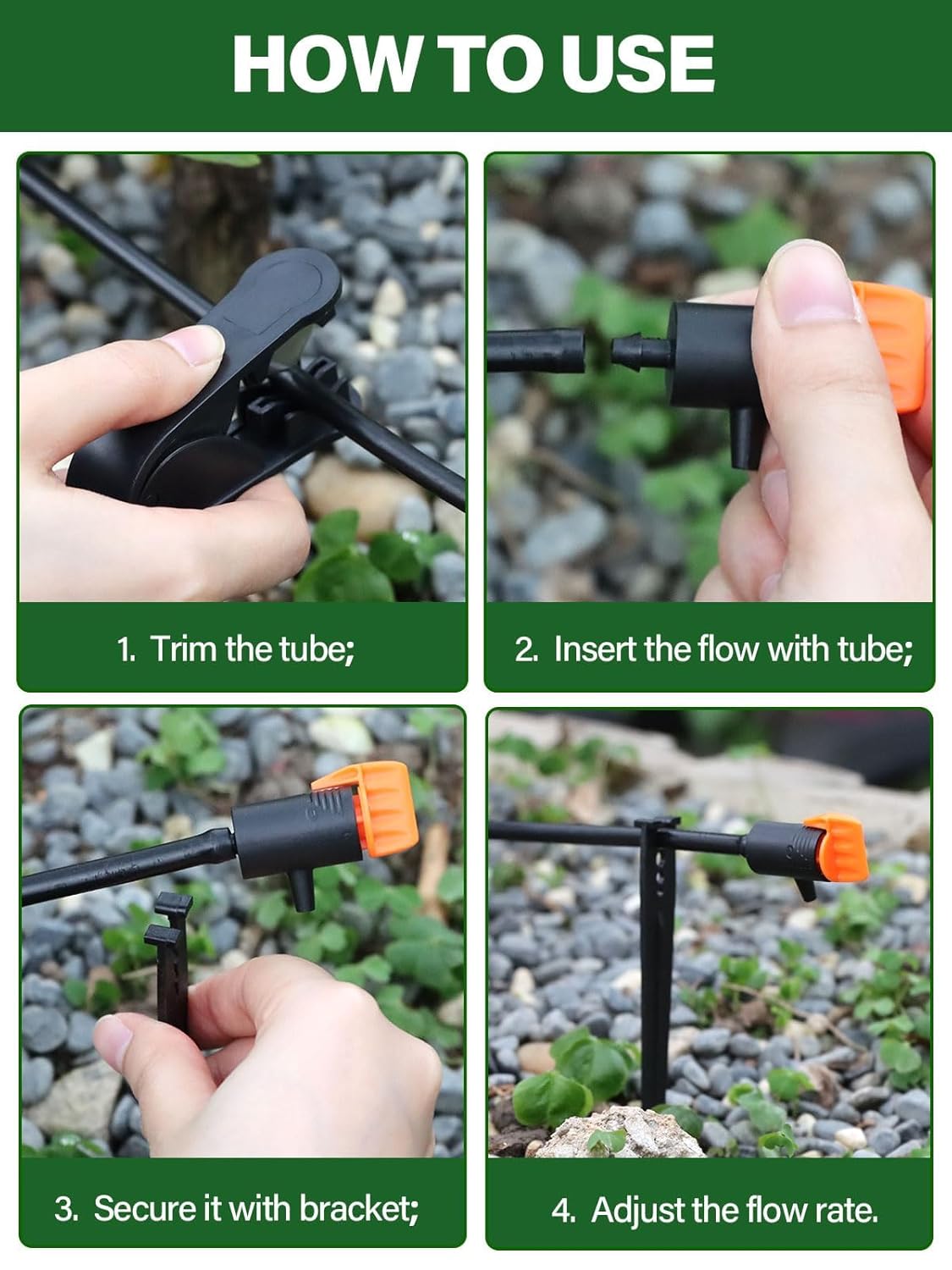 HOW TO USE

1. Trim the tube;

2. Insert the flow with tube;

3. Secure it with bracket;

4. Adjust the flow rate.