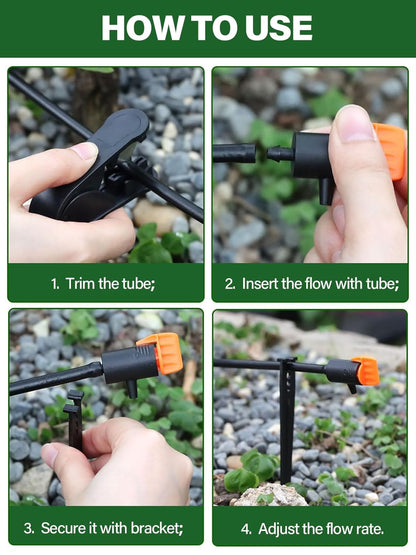 HOW TO USE

1. Trim the tube;

2. Insert the flow with tube;

3. Secure it with bracket;

4. Adjust the flow rate.