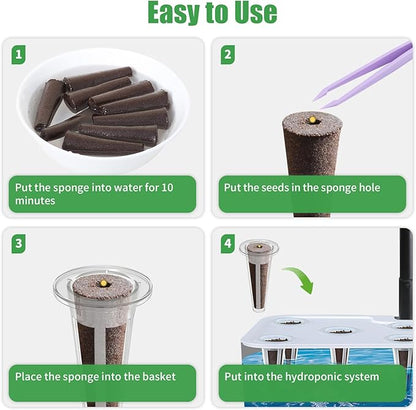 Easy to Use

1

Put the sponge into water for 10 minutes

2

Put the seeds in the sponge hole

3

Place the sponge into the basket

4

Put into the hydroponic system