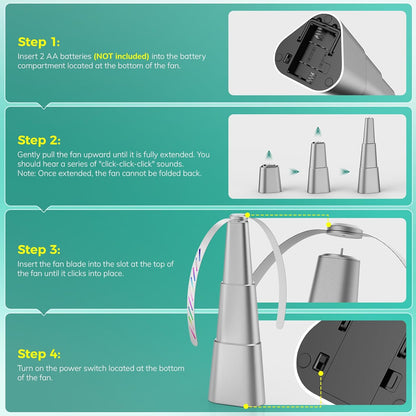 Step 1:
Insert 2 AA batteries (NOT included) into the battery compartment located at the bottom of the fan.

Step 2:
Gently pull the fan upward until it is fully extended. You should hear a series of "click-click-click" sounds.
Note: Once extended, the fan cannot be folded back.

Step 3:
Insert the fan blade into the slot at the top of the fan until it clicks into place.

Step 4:
Turn on the power switch located at the bottom of the fan.