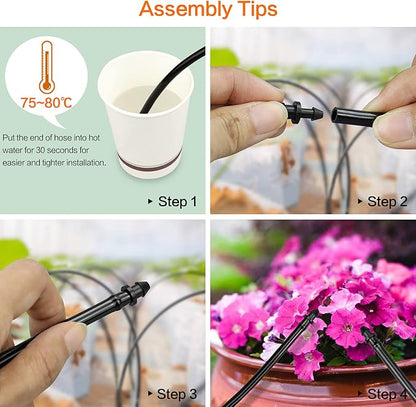 Assembly Tips

75~80℃

Put the end of hose into hot water for 30 seconds for easier and tighter installation.

▸ Step 1

▸ Step 2

▸ Step 3

▸ Step 4