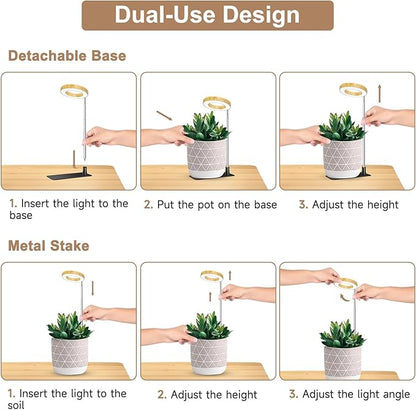 Dual-Use Design

Detachable Base

1. Insert the light to the base

2. Put the pot on the base

3. Adjust the height

Metal Stake

1. Insert the light to the soil

2. Adjust the height

3. Adjust the light angle