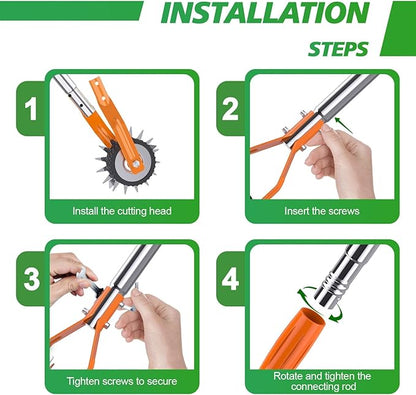 INSTALLATION
STEPS

1
Install the cutting head

2
Insert the screws

3
Tighten screws to secure

4
Rotate and tighten the connecting rod