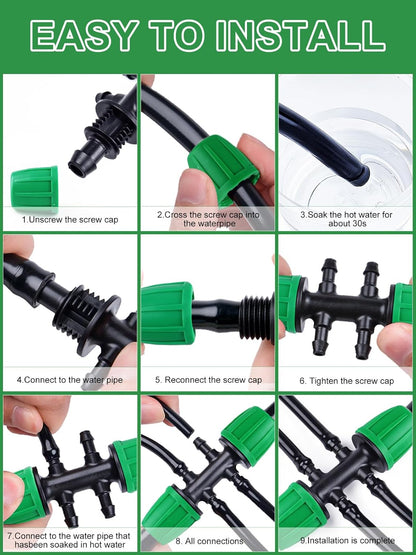 EASY TO INSTALL

1.Unscrew the screw cap

2.Cross the screw cap into the waterpipe

3.Soak the hot water for about 30s

4.Connect to the water pipe

5. Reconnect the screw cap

6. Tighten the screw cap

7.Connect to the water pipe that hasbeen soaked in hot water

8. All connections

9.Installation is complete