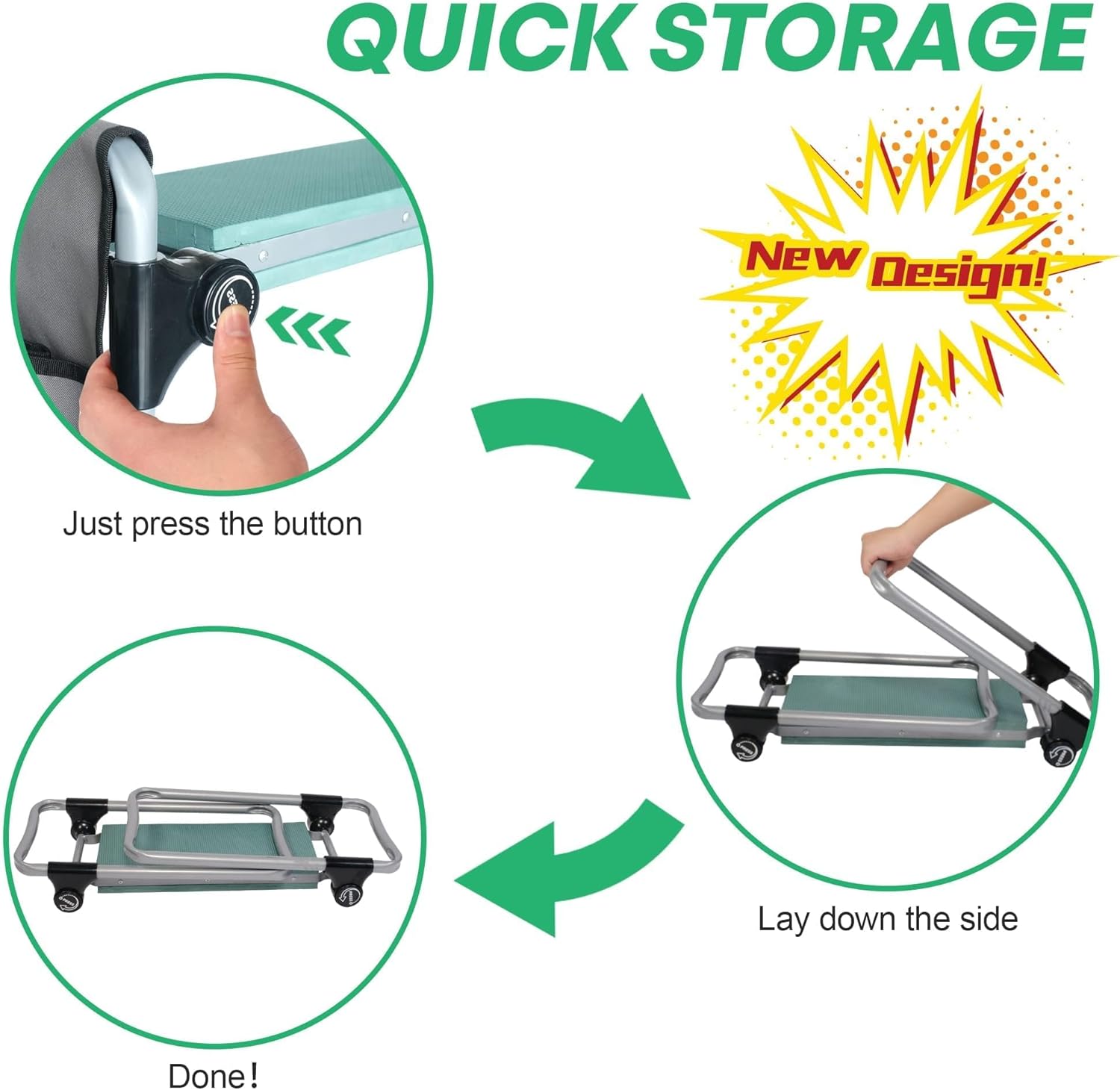 QUICK STORAGE

New Design!

Just press the button

Lay down the side

Done!