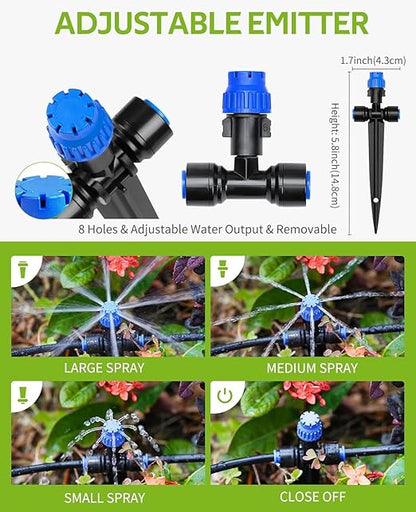 ADJUSTABLE EMITTER

1.7inch(4.3cm)

Height: 5.8inch(14.8cm)

8 Holes & Adjustable Water Output & Removable

LARGE SPRAY

MEDIUM SPRAY

SMALL SPRAY

CLOSE OFF