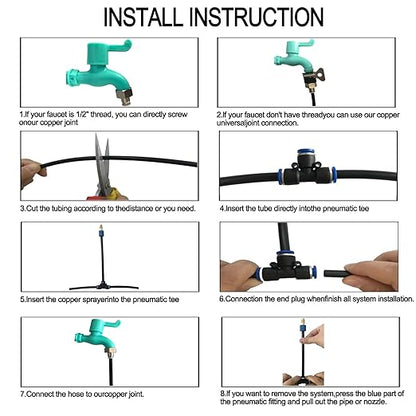 INSTALL INSTRUCTION

1.If your faucet is 1/2" thread, you can directly screw onour copper joint

2.If your faucet don't have threadyou can use our copper universaljoint connection.

3.Cut the tubing according to thedistance or you need.

4.Insert the tube directly intothe pneumatic tee

5.Insert the copper sprayerinto the pneumatic tee

6.Connection the end plug whenfinish all system installation.

7.Connect the hose to ourcopper joint.

8.If you want to remove the system,press the blue part of the pneumatic fitting and pull out the pipe or nozzle.