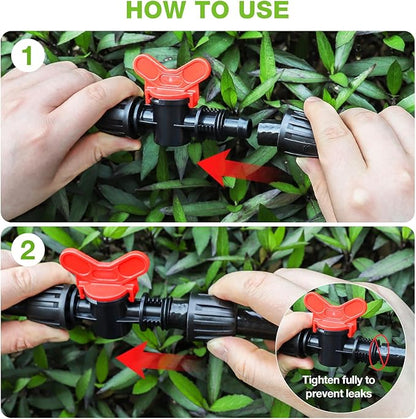 HOW TO USE

1

2

Tighten fully to prevent leaks