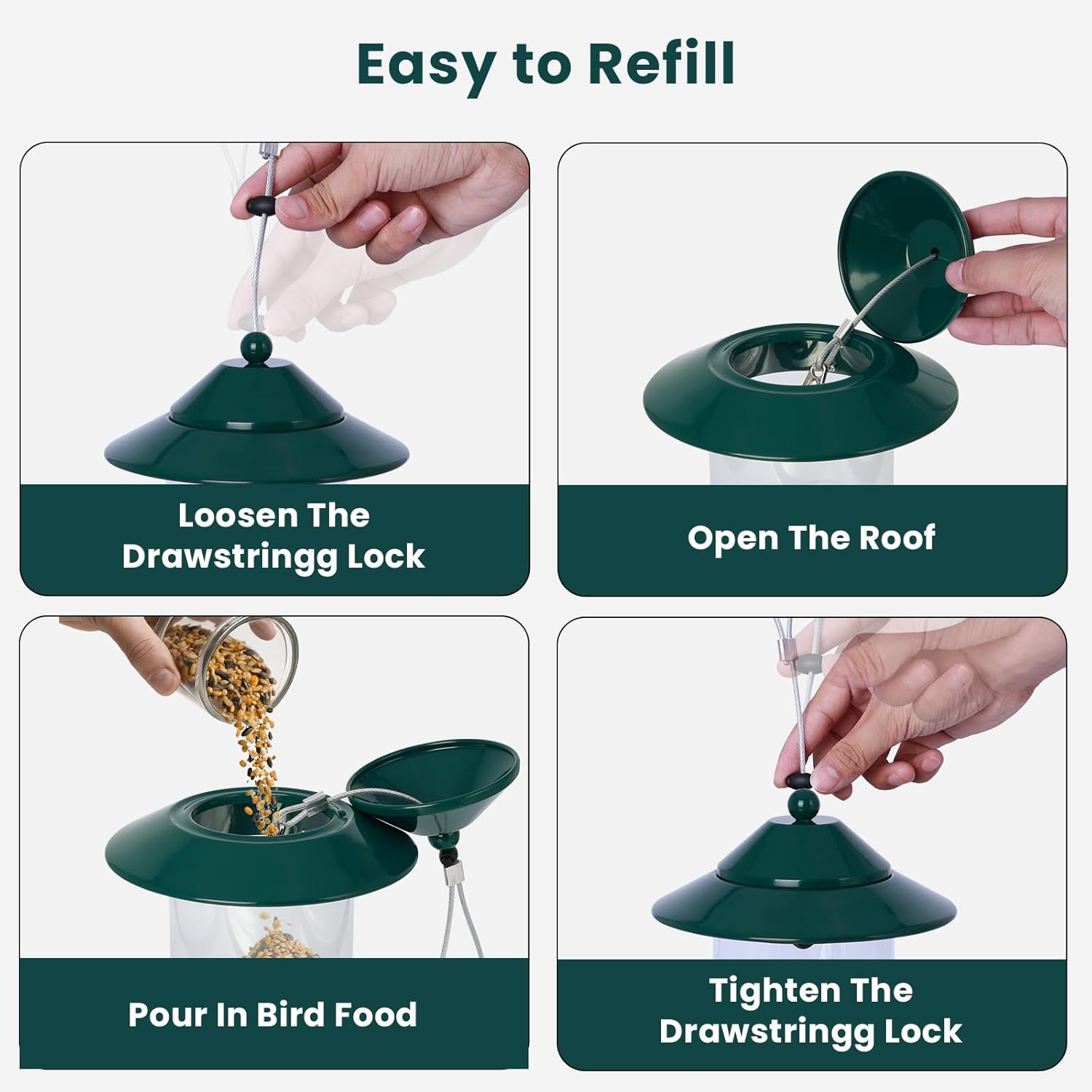 Easy to Refill

Loosen The Drawstringg Lock

Open The Roof

Pour In Bird Food

Tighten The Drawstringg Lock