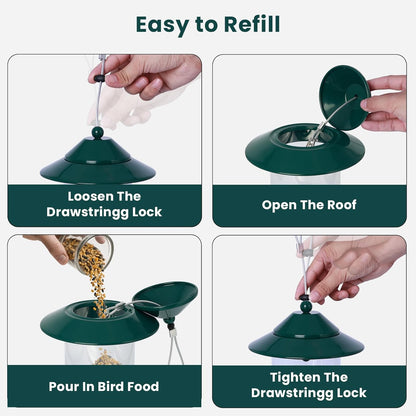 Easy to Refill

Loosen The Drawstringg Lock

Open The Roof

Pour In Bird Food

Tighten The Drawstringg Lock