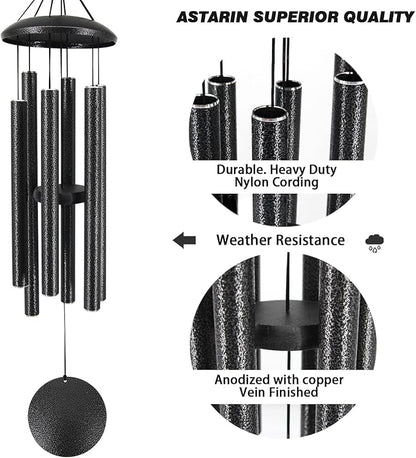 ASTARIN SUPERIOR QUALITY

Durable. Heavy Duty Nylon Cording

Weather Resistance

Anodized with copper Vein Finished