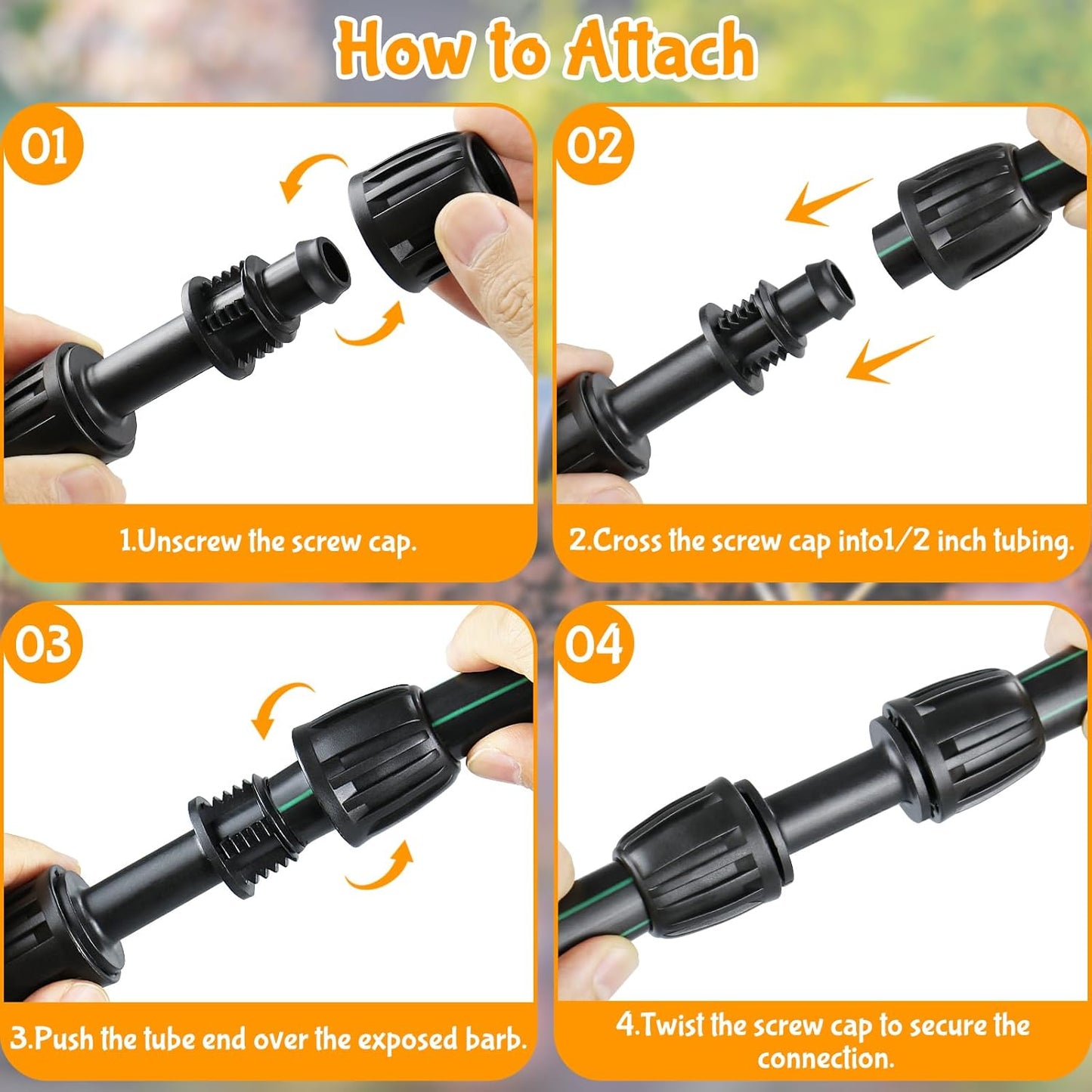 How to Attach

01

1.Unscrew the screw cap.

02

2.Cross the screw cap into1/2 inch tubing.

03

3.Push the tube end over the exposed barb.

04

4.Twist the screw cap to secure the connection.