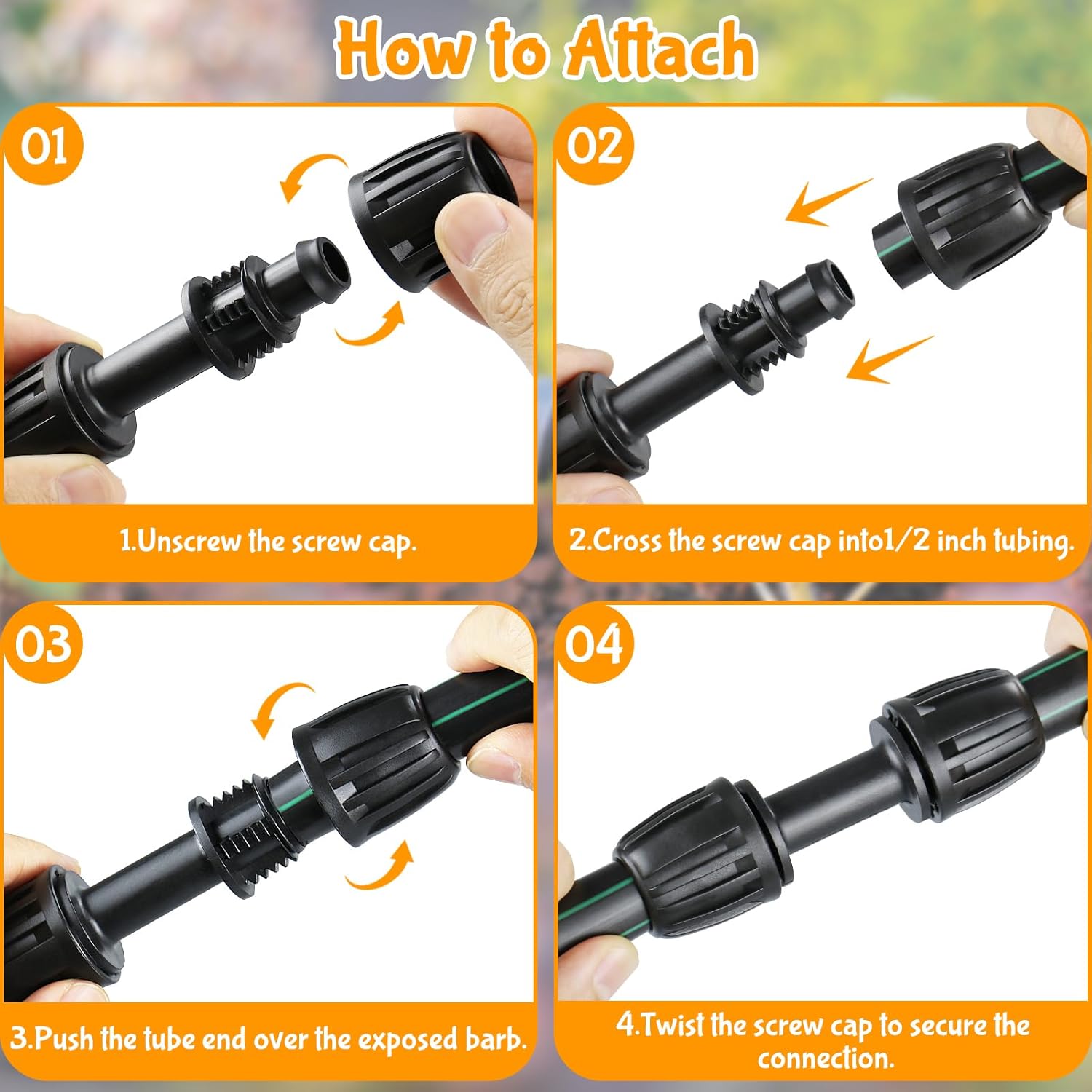 How to Attach

01

1.Unscrew the screw cap.

02

2.Cross the screw cap into1/2 inch tubing.

03

3.Push the tube end over the exposed barb.

04

4.Twist the screw cap to secure the connection.