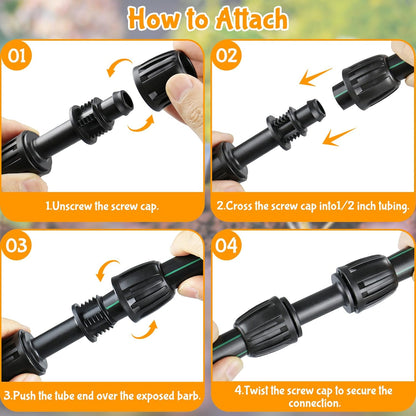 How to Attach

01

1.Unscrew the screw cap.

02

2.Cross the screw cap into1/2 inch tubing.

03

3.Push the tube end over the exposed barb.

04

4.Twist the screw cap to secure the connection.