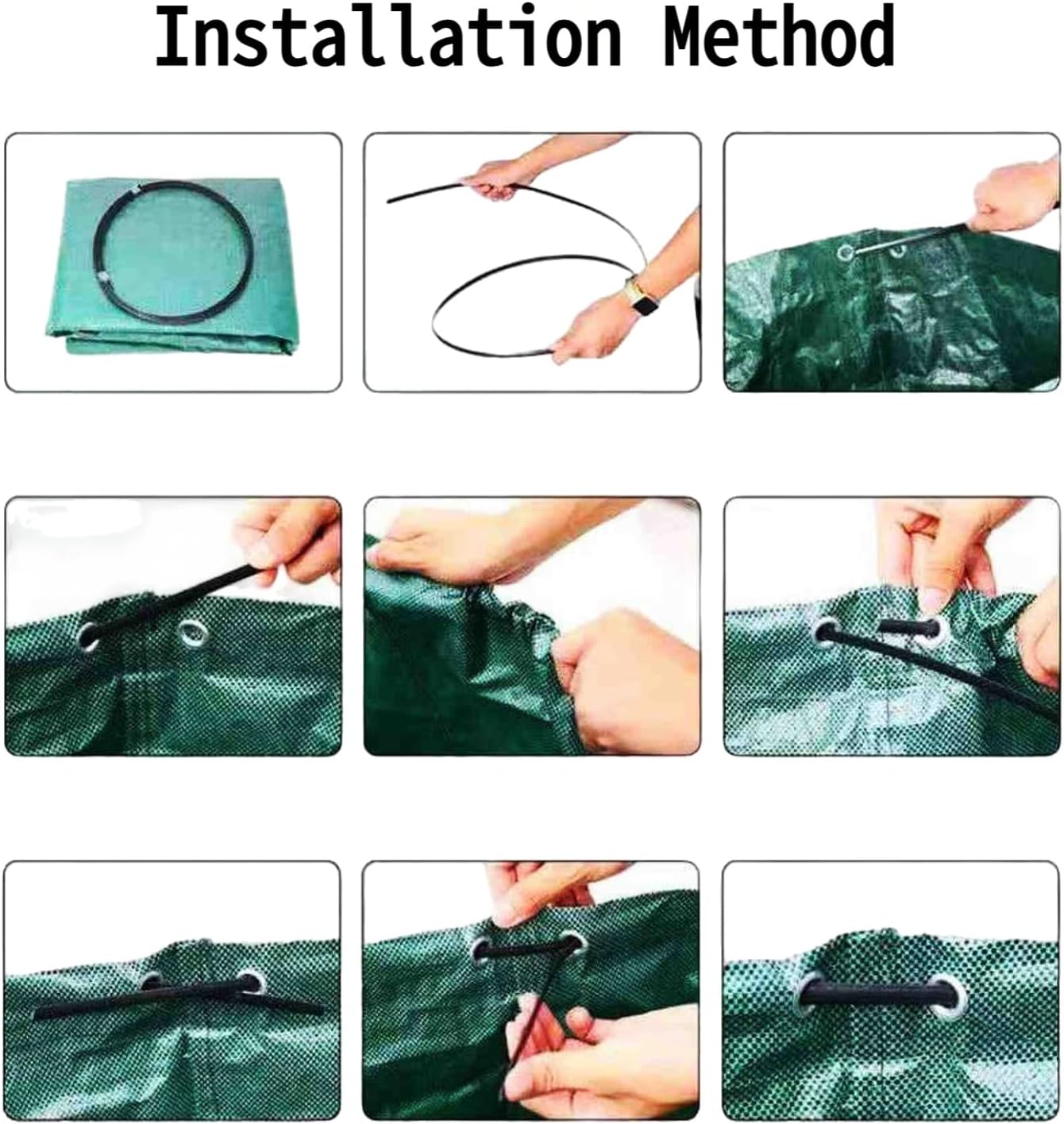 Installation Method