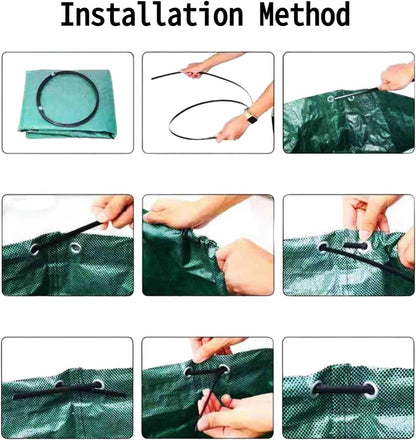 Installation Method