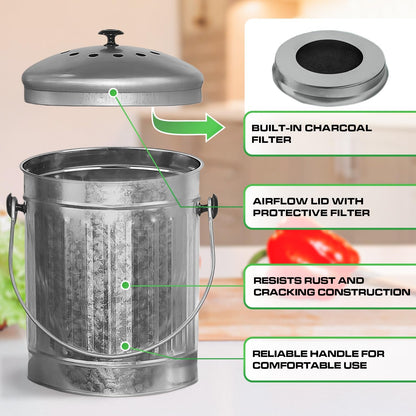 BUILT-IN CHARCOAL FILTER

AIRFLOW LID WITH PROTECTIVE FILTER

RESISTS RUST AND CRACKING CONSTRUCTION

RELIABLE HANDLE FOR COMFORTABLE USE