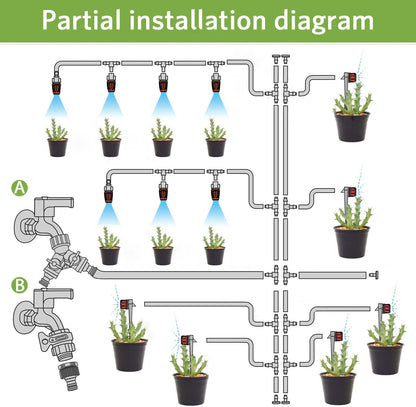 Partial installation diagram

A

B