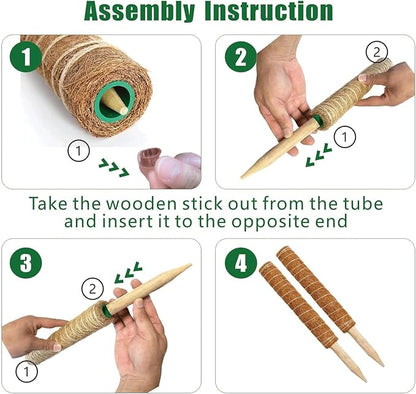 Assembly Instruction

1

1

2

2

1

Take the wooden stick out from the tube and insert it to the opposite end

3

2

1

4