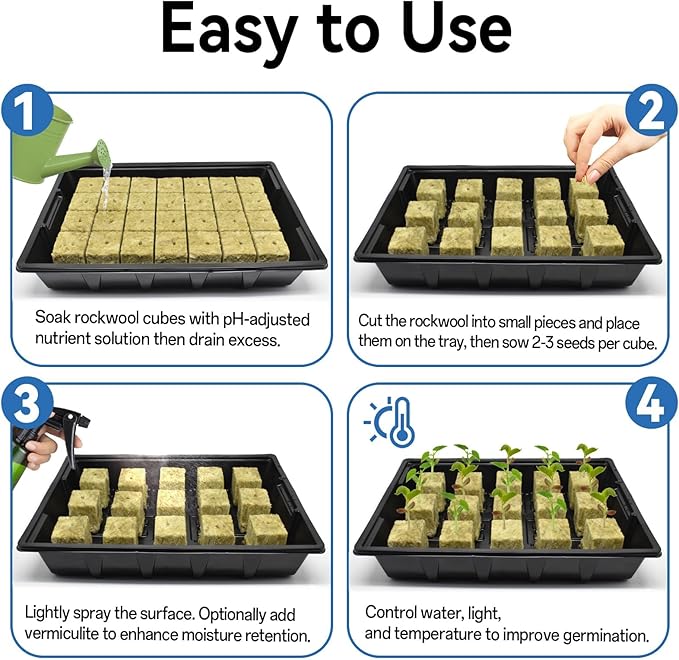 Easy to Use

1

Soak rockwool cubes with pH-adjusted nutrient solution then drain excess.

2

Cut the rockwool into small pieces and place them on the tray, then sow 2-3 seeds per cube.

3

Lightly spray the surface. Optionally add vermiculite to enhance moisture retention.

4

Control water, light, and temperature to improve germination.