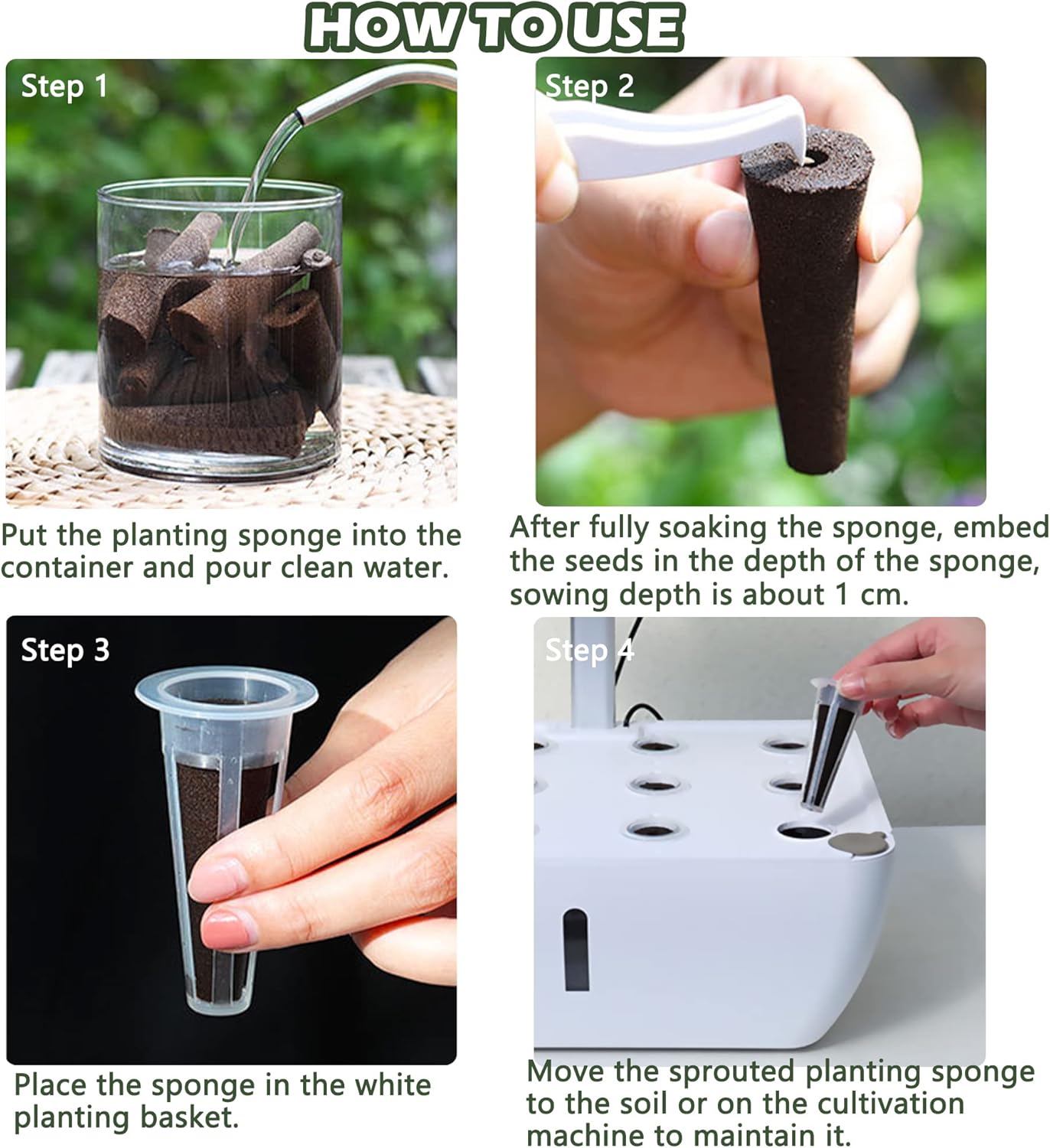 HOW TO USE

Step 1

Put the planting sponge into the container and pour clean water.

Step 2

After fully soaking the sponge, embed the seeds in the depth of the sponge, sowing depth is about 1 cm.

Step 3

Place the sponge in the white planting basket.

Step 4

Move the sprouted planting sponge to the soil or on the cultivation machine to maintain it.