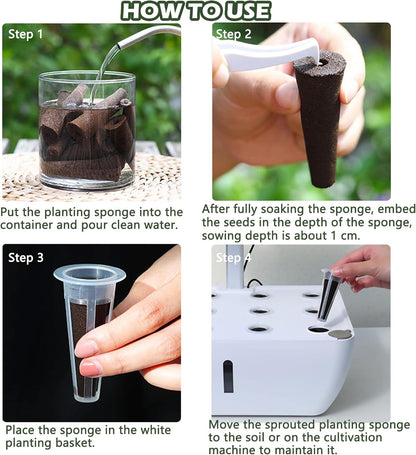 HOW TO USE

Step 1

Put the planting sponge into the container and pour clean water.

Step 2

After fully soaking the sponge, embed the seeds in the depth of the sponge, sowing depth is about 1 cm.

Step 3

Place the sponge in the white planting basket.

Step 4

Move the sprouted planting sponge to the soil or on the cultivation machine to maintain it.