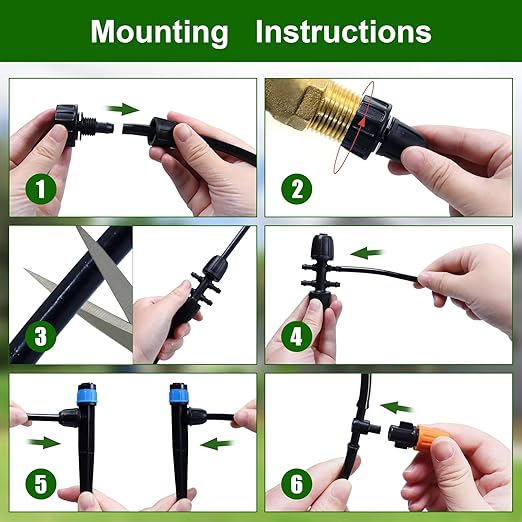 Mounting Instructions

1

2

3

4

5

6