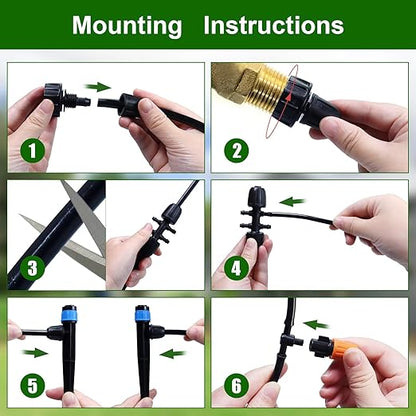 Mounting Instructions

1

2

3

4

5

6