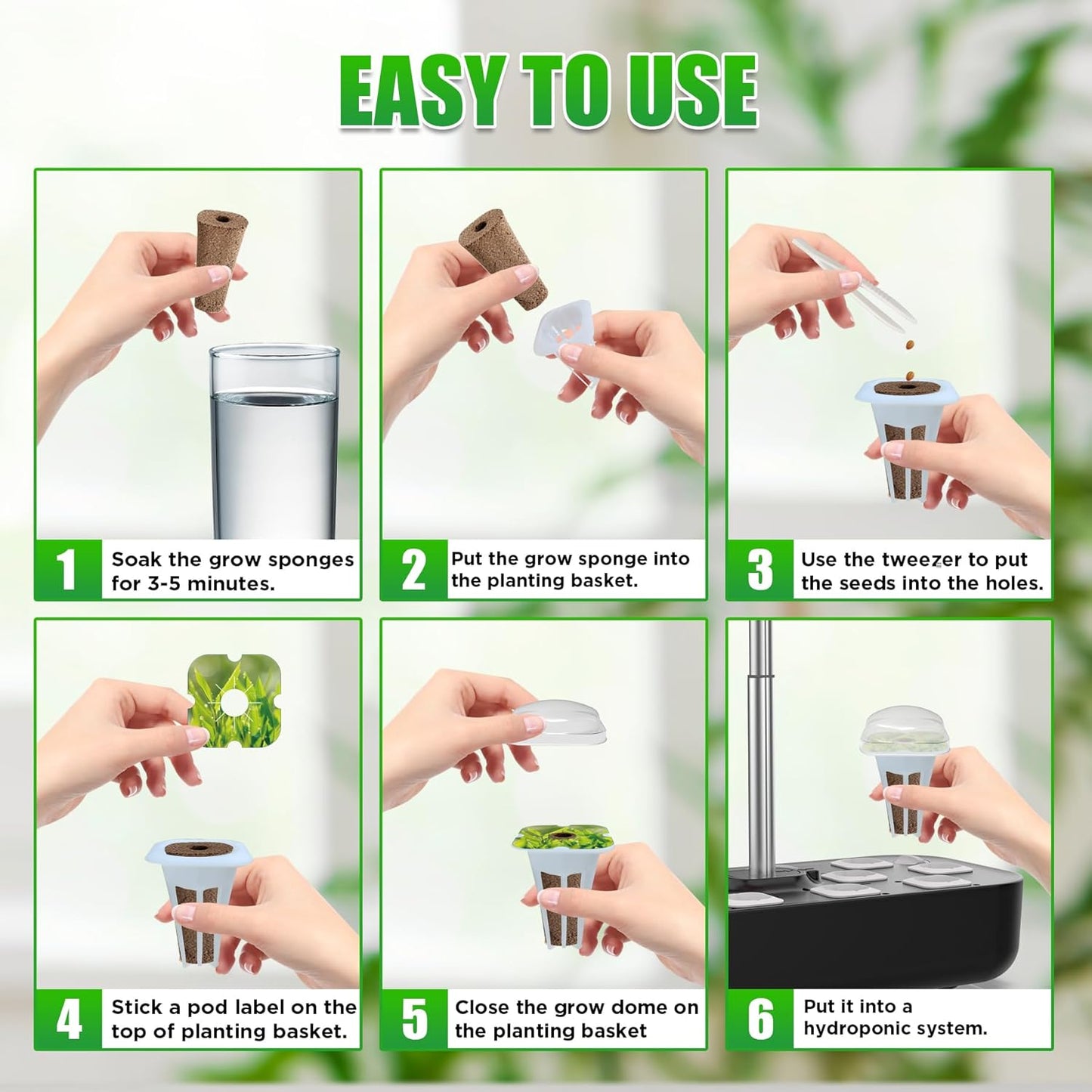 EASY TO USE

1 Soak the grow sponges for 3-5 minutes.

2 Put the grow sponge into the planting basket.

3 Use the tweezer to put the seeds into the holes.

4 Stick a pod label on the top of planting basket.

5 Close the grow dome on the planting basket

6 Put it into a hydroponic system.