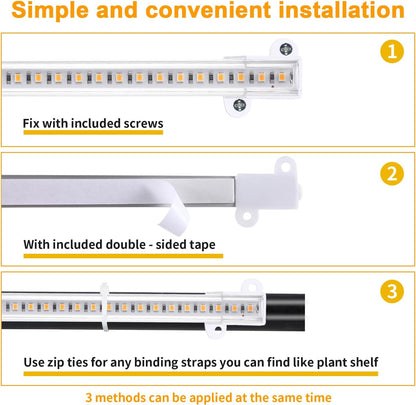 Simple and convenient installation

1

Fix with included screws

2

With included double - sided tape

3

Use zip ties for any binding straps you can find like plant shelf

3 methods can be applied at the same time