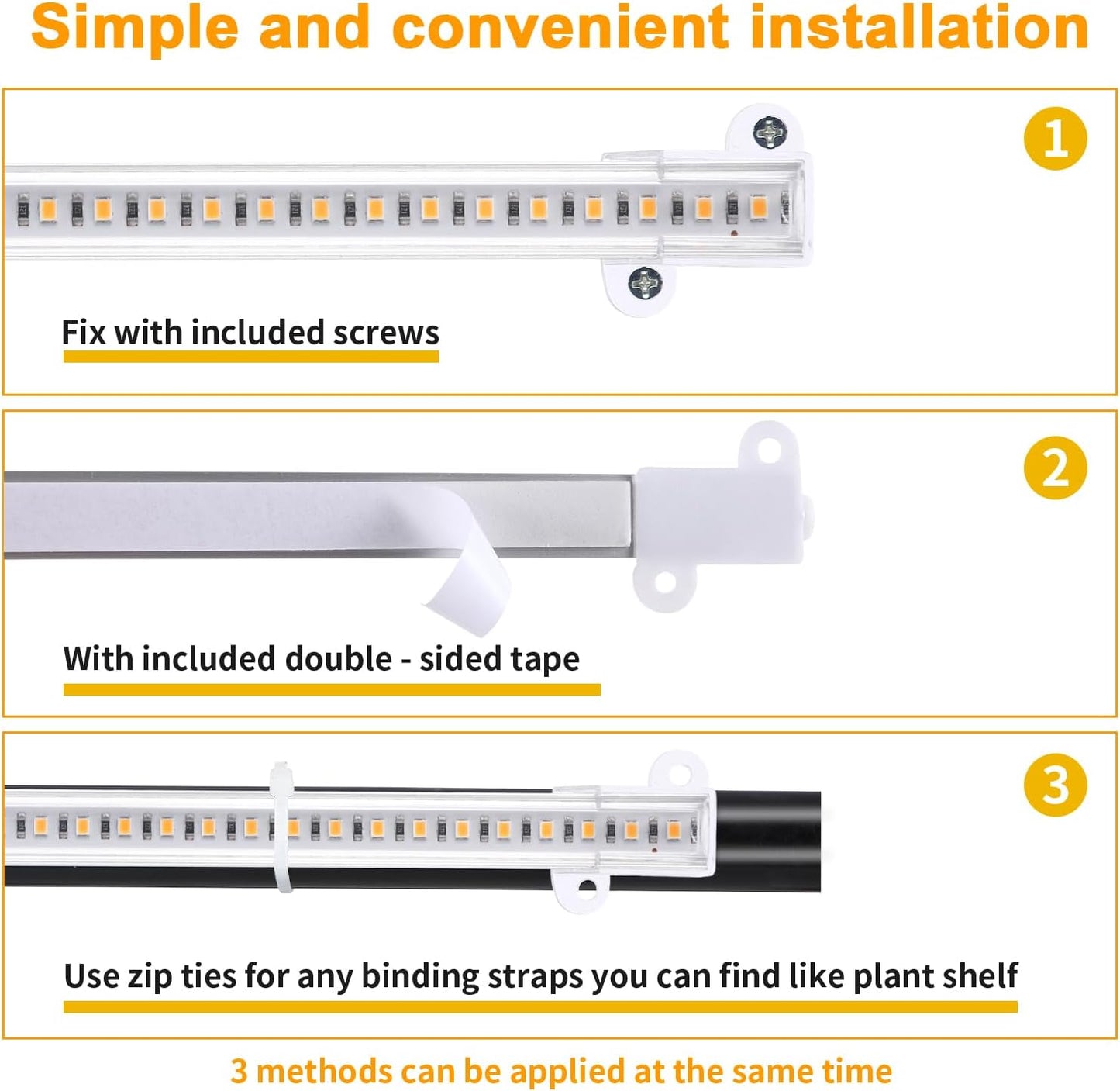 Simple and convenient installation

1

Fix with included screws

2

With included double - sided tape

3

Use zip ties for any binding straps you can find like plant shelf

3 methods can be applied at the same time