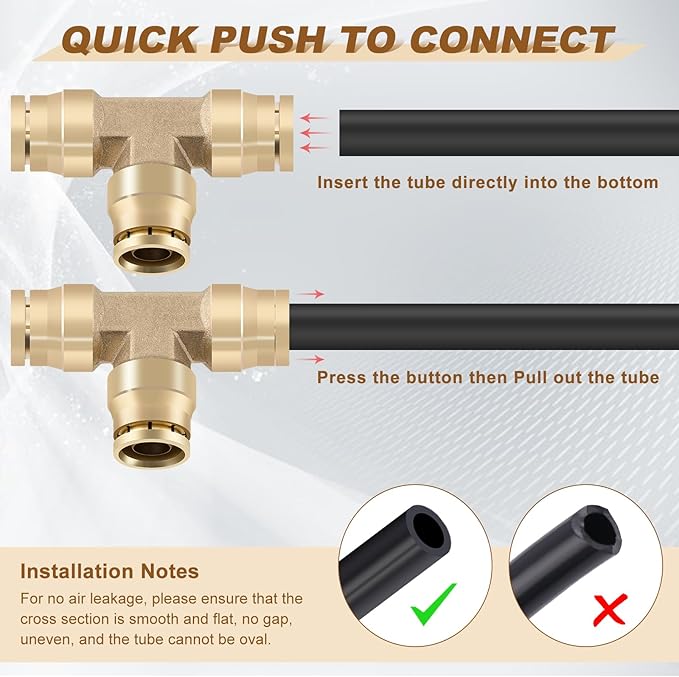 QUICK PUSH TO CONNECT

Insert the tube directly into the bottom

Press the button then Pull out the tube

Installation Notes

For no air leakage, please ensure that the cross section is smooth and flat, no gap, uneven, and the tube cannot be oval.