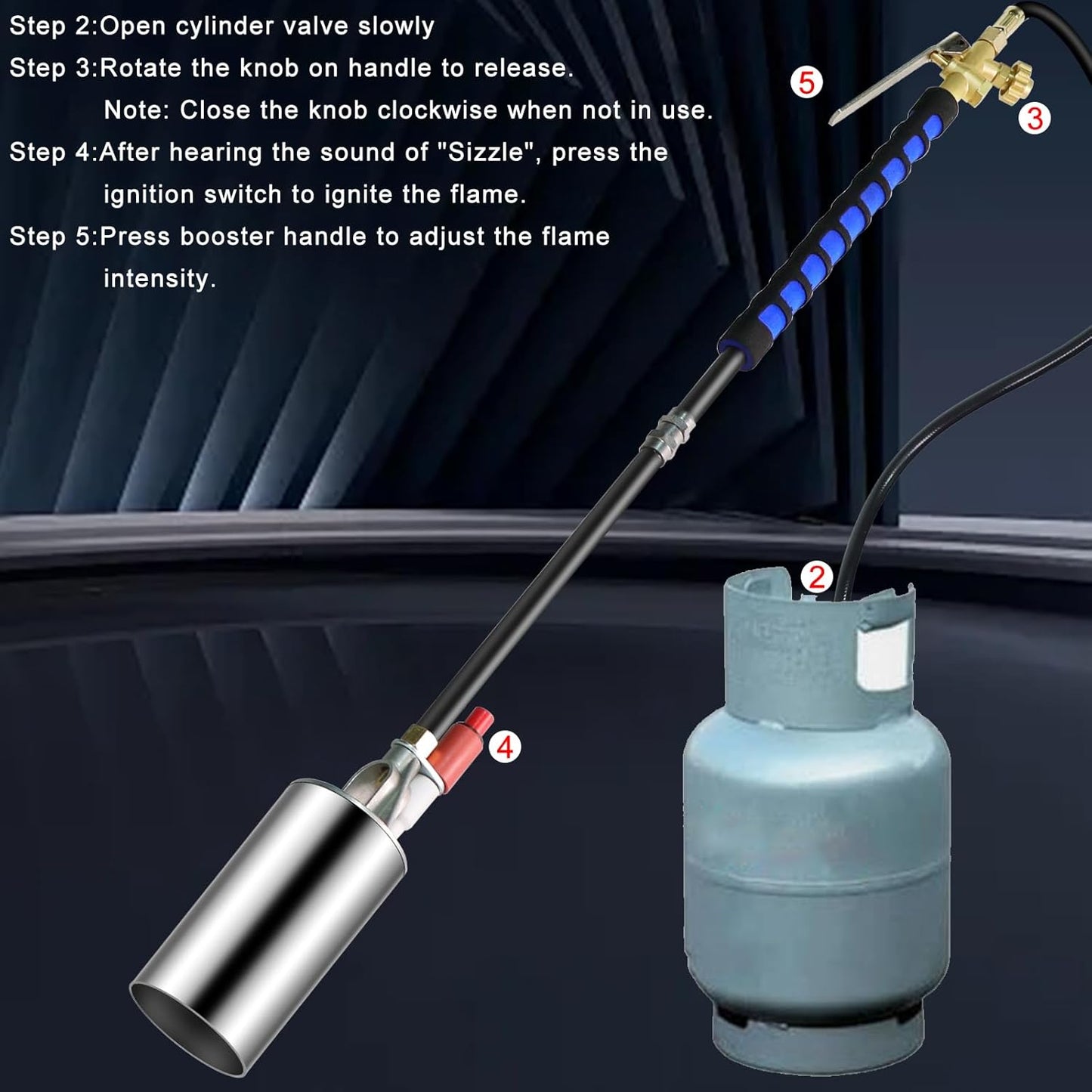 Step 2:Open cylinder valve slowly

Step 3:Rotate the knob on handle to release.
Note: Close the knob clockwise when not in use.

Step 4:After hearing the sound of "Sizzle", press the ignition switch to ignite the flame.

Step 5:Press booster handle to adjust the flame intensity.

5

3

2

4