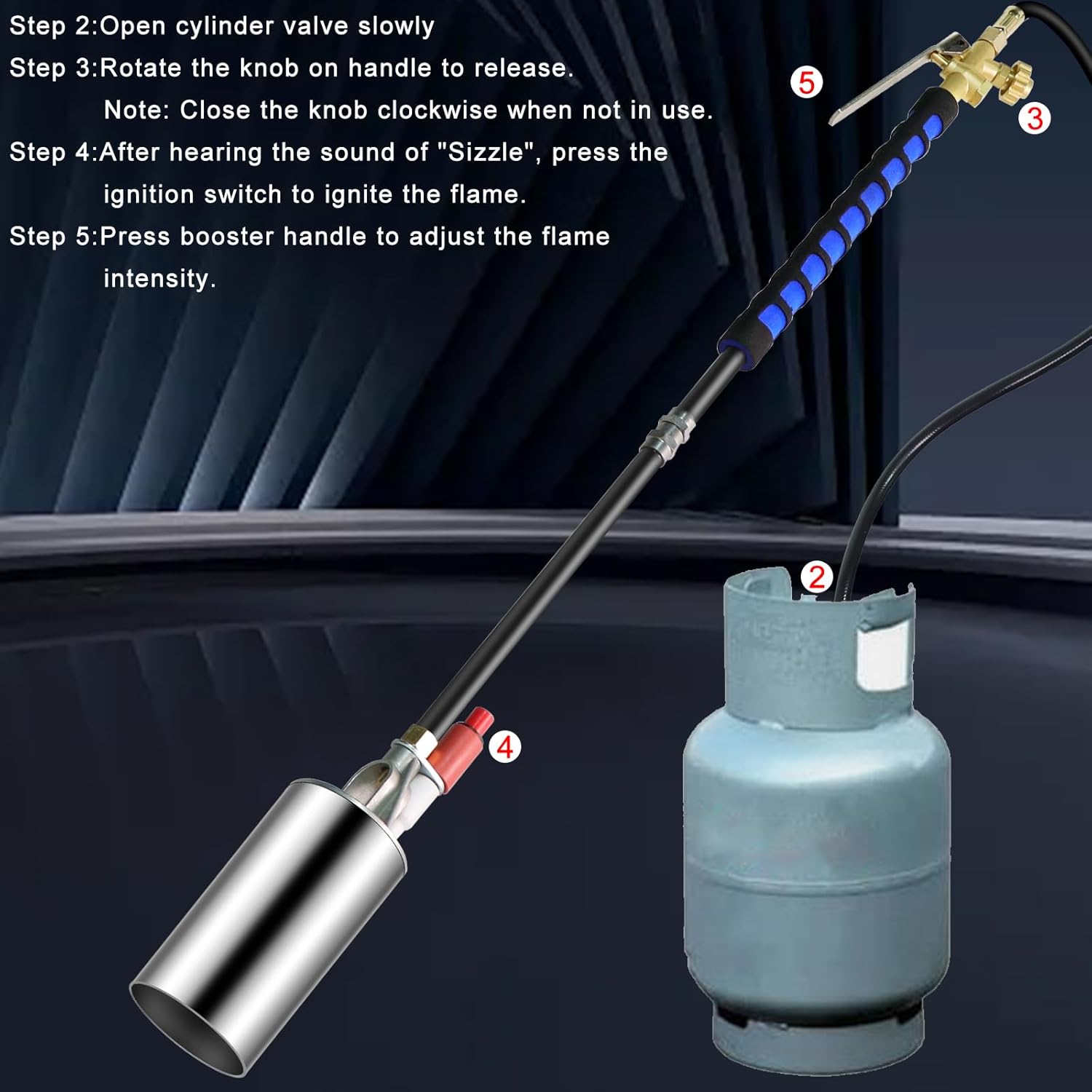 Step 2:Open cylinder valve slowly
Step 3:Rotate the knob on handle to release.
Note: Close the knob clockwise when not in use.
Step 4:After hearing the sound of "Sizzle", press the ignition switch to ignite the flame.
Step 5:Press booster handle to adjust the flame intensity.

5
3
2
4