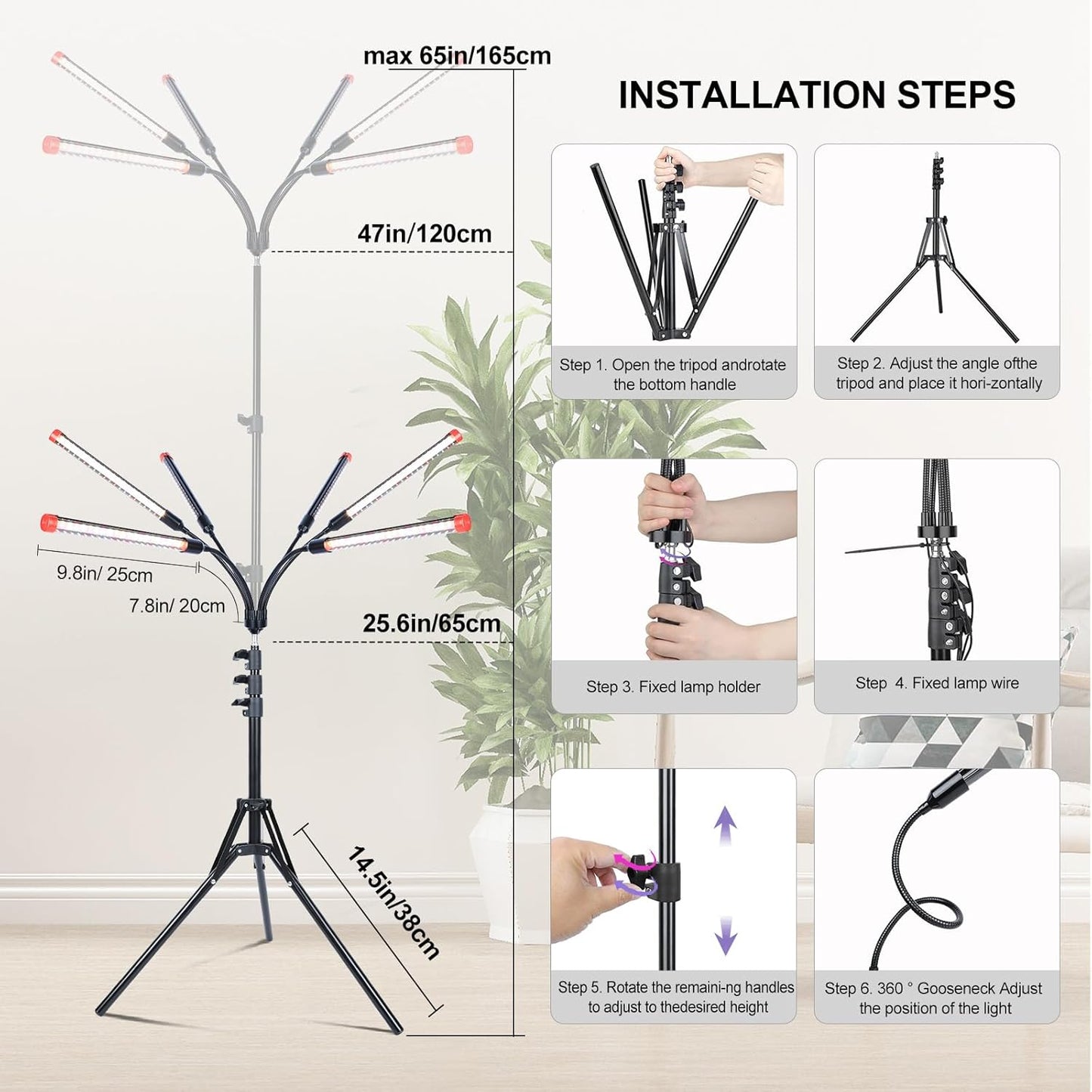 max 65in/165cm

47in/120cm

9.8in/ 25cm

7.8in/ 20cm

25.6in/65cm

14.5in/38cm

INSTALLATION STEPS

Step 1. Open the tripod androtate the bottom handle

Step 2. Adjust the angle ofthe tripod and place it hori-zontally

Step 3. Fixed lamp holder

Step 4. Fixed lamp wire

Step 5. Rotate the remaini-ng handles to adjust to thedesired height

Step 6. 360 ° Gooseneck Adjust the position of the light