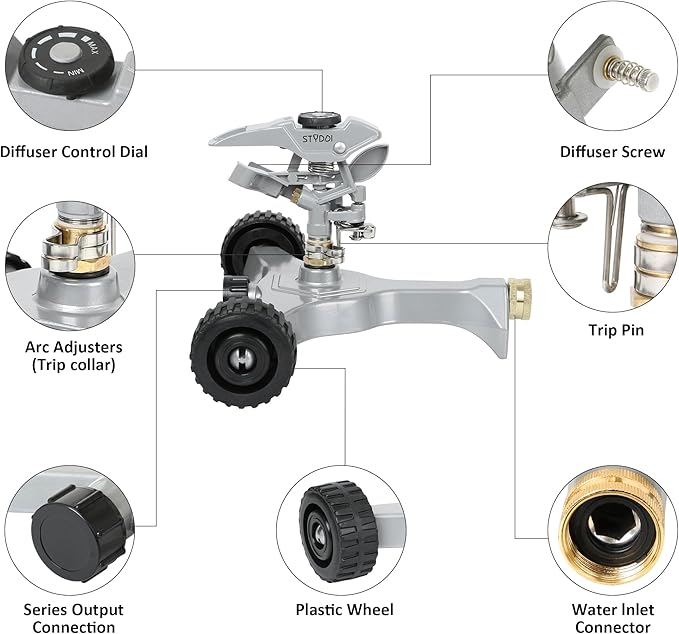 MAX
MIN

Diffuser Control Dial

STYDDI

Diffuser Screw

Arc Adjusters
(Trip collar)

Trip Pin

Series Output Connection

Plastic Wheel

Water Inlet Connector