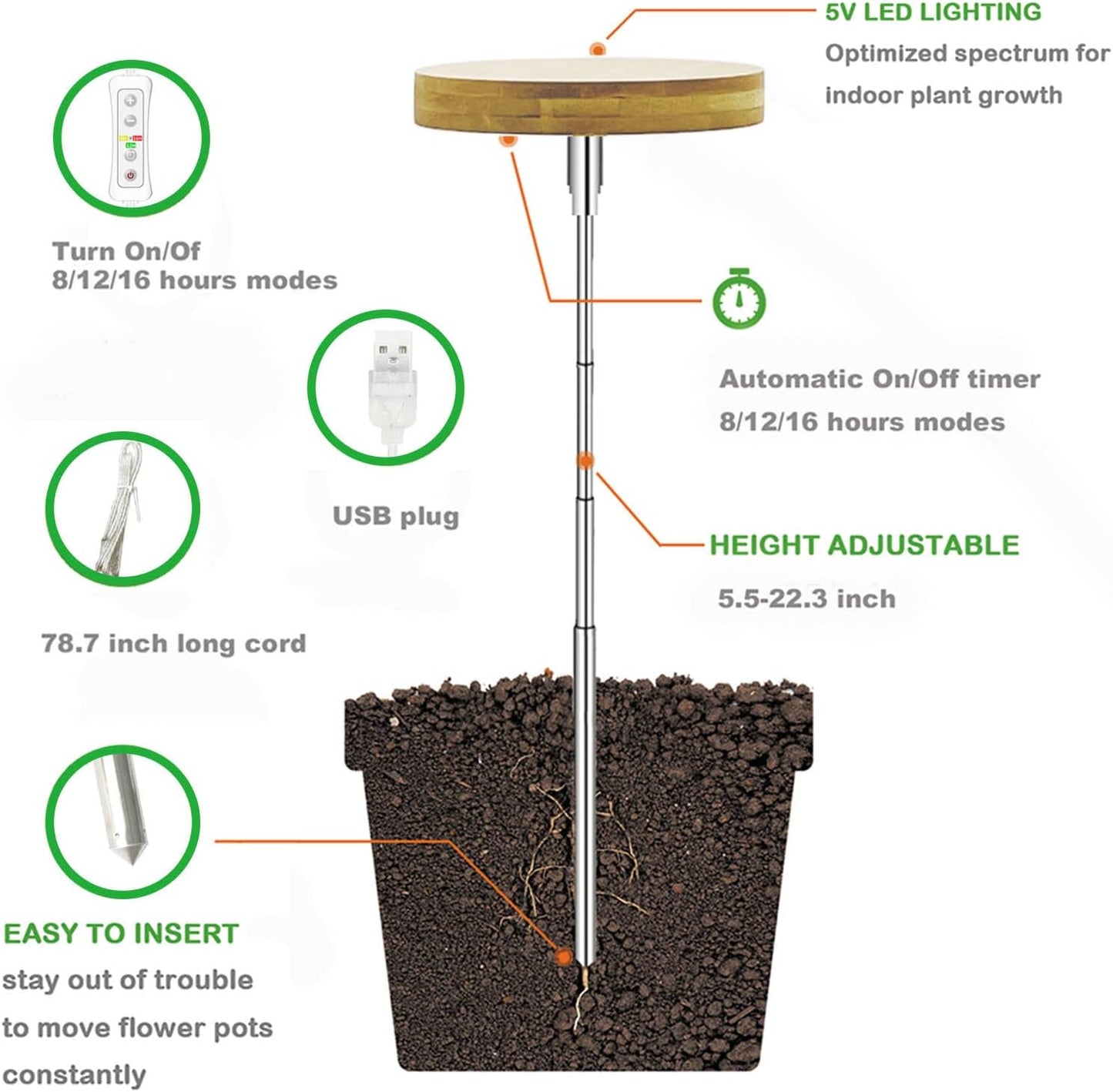 5V LED LIGHTING
Optimized spectrum for indoor plant growth

Turn On/Of
8/12/16 hours modes

Automatic On/Off timer
8/12/16 hours modes

USB plug

HEIGHT ADJUSTABLE
5.5-22.3 inch

78.7 inch long cord

EASY TO INSERT
stay out of trouble to move flower pots constantly