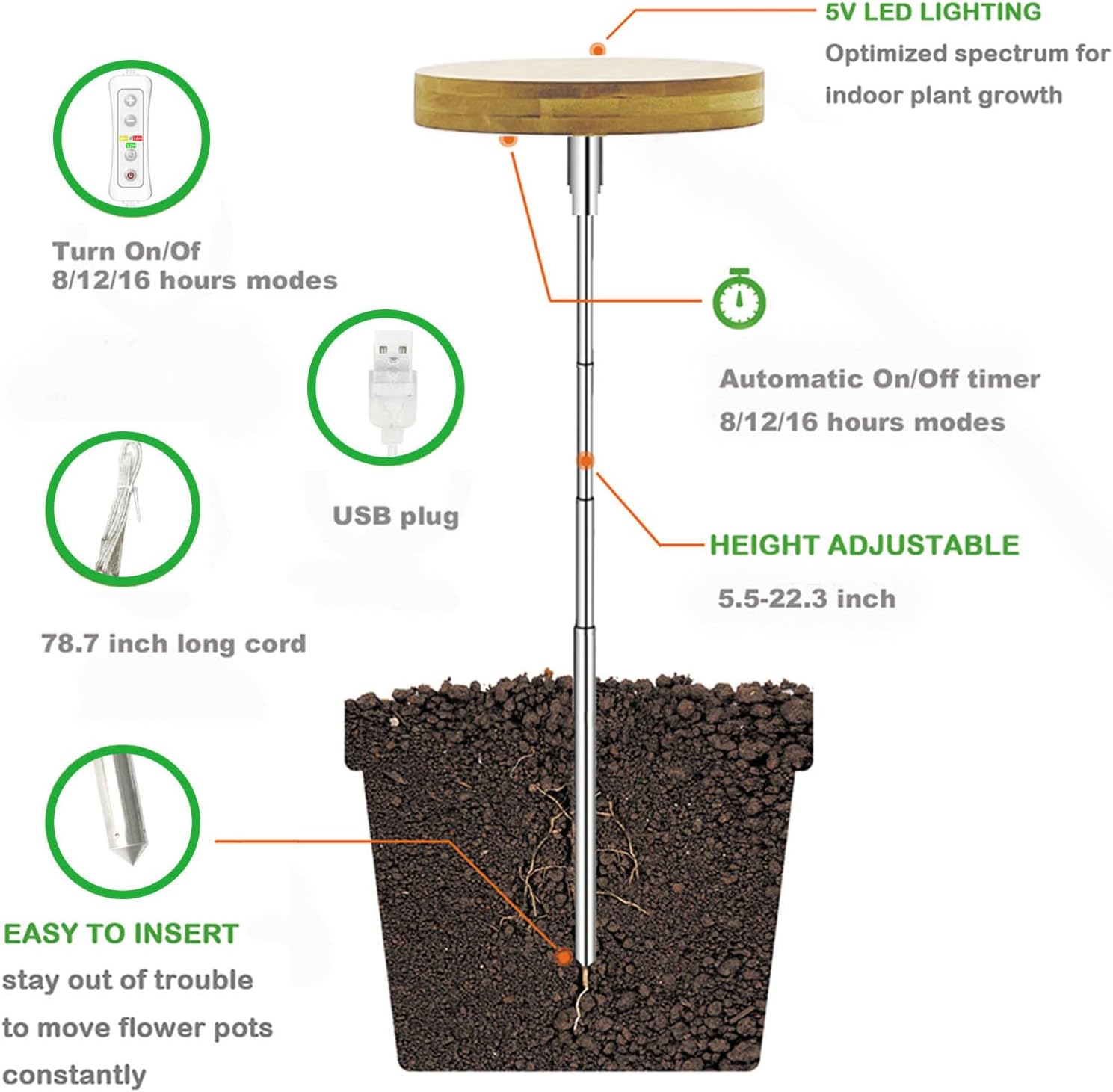 5V LED LIGHTING
Optimized spectrum for indoor plant growth

Turn On/Of
8/12/16 hours modes

Automatic On/Off timer
8/12/16 hours modes

USB plug

HEIGHT ADJUSTABLE
5.5-22.3 inch

78.7 inch long cord

EASY TO INSERT
stay out of trouble to move flower pots constantly