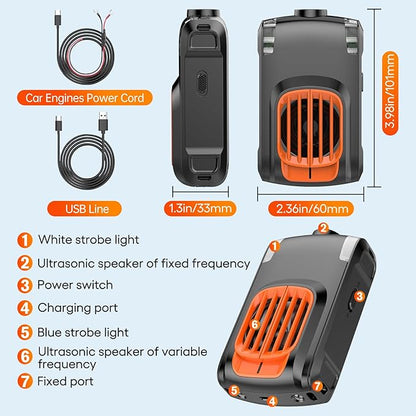 Car Engines Power Cord

USB Line

1.3in/33mm

2.36in/60mm

3.98in/101mm

1 White strobe light
2 Ultrasonic speaker of fixed frequency
3 Power switch
4 Charging port
5 Blue strobe light
6 Ultrasonic speaker of variable frequency
7 Fixed port

2
1
3
6
5
4
7